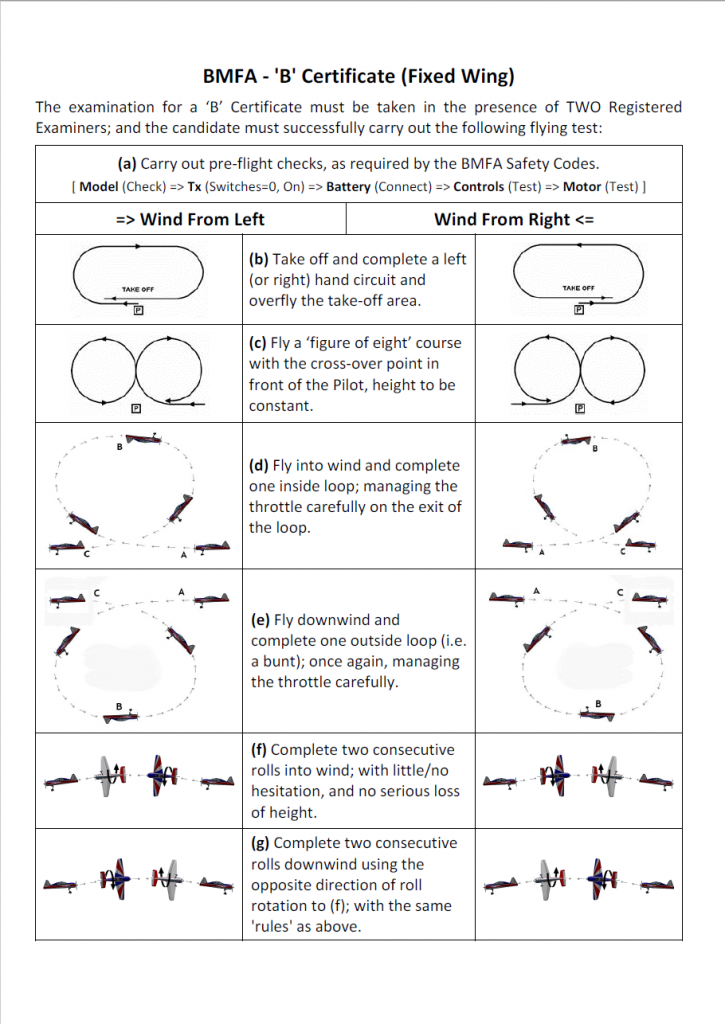 BMFA - 'B' Certificate (Fixed Wing)

The examination for a 'B' Certificate must be taken in the presence of TWO Registered Examiners; and the candidate must successfully carry out the following flying test:

(a) Carry out pre-flight checks, as required by the BMFA Safety Codes.
[ Model (Check) => Tx (Switches=0, On) => Battery (Connect) => Controls (Test) => Motor (Test) ]

| => Wind From Left | | Wind From Right <= |
|---|---|---|
| TAKE OFF P | (b) Take off and complete a left (or right) hand circuit and overfly the take-off area. | TAKE OFF P |
| P | (c) Fly a 'figure of eight' course with the cross-over point in front of the Pilot, height to be constant. | P |
| B C A | (d) Fly into wind and complete one inside loop; managing the throttle carefully on the exit of the loop. | B A C |
| C A B | (e) Fly downwind and complete one outside loop (i.e. a bunt); once again, managing the throttle carefully. | A C B |
| | (f) Complete two consecutive rolls into wind; with little/no hesitation, and no serious loss of height. | |
| | (g) Complete two consecutive rolls downwind using the opposite direction of roll rotation to (f); with the same 'rules' as above. | |